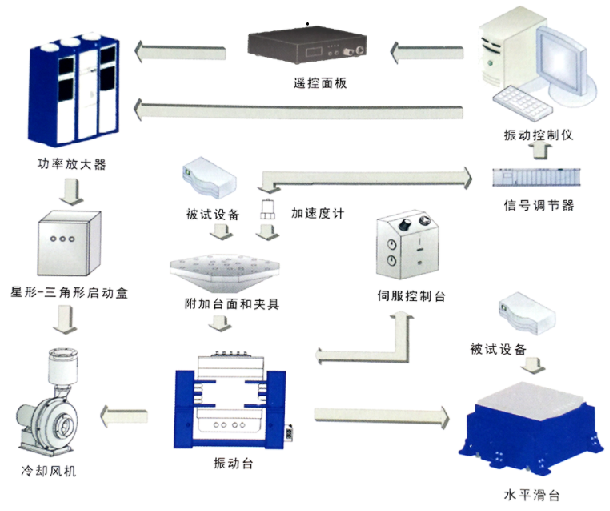 遥控面板

振动控制仪

功率放大器

被试设备

加速度计

信号调节器

星形-三角形启动盒

附加台面和夹具

伺服控制台

被试设备

冷却风机

振动台

水平滑台